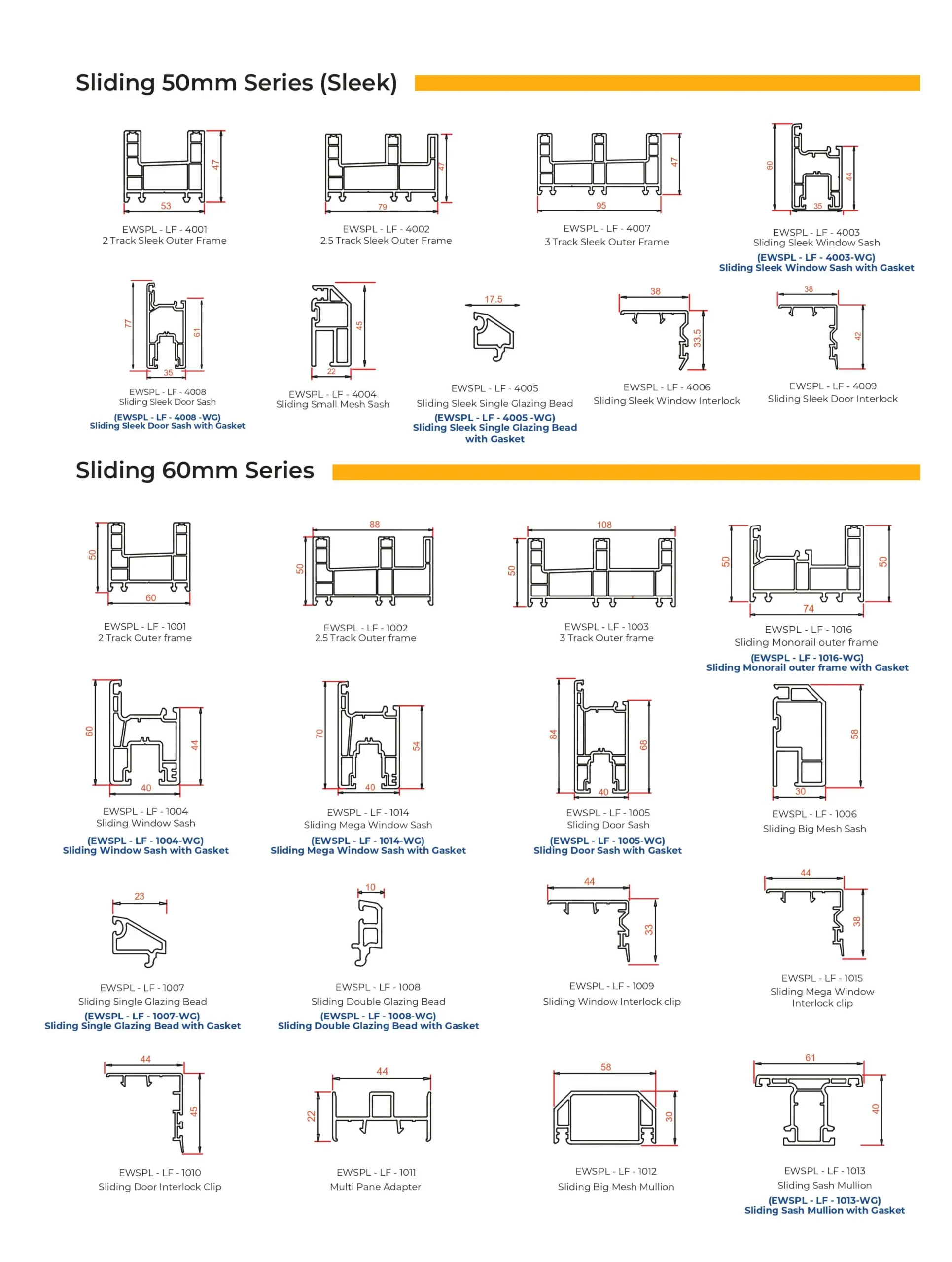 Sliding 50mm Series (Sleek)

47
53
EWSPL - LF - 4001
2 Track Sleek Outer Frame

47
79
EWSPL - LF - 4002
2.5 Track Sleek Outer Frame

47
95
EWSPL - LF - 4007
3 Track Sleek Outer Frame

60
44
35
EWSPL - LF - 4003
Sliding Sleek Window Sash
(EWSPL - LF - 4003-WG)
Sliding Sleek Window Sash with Gasket

77
61
35
EWSPL - LF - 4008
Sliding Sleek Door Sash
(EWSPL - LF - 4008 -WG)
Sliding Sleek Door Sash with Gasket

45
22
EWSPL - LF - 4004
Sliding Small Mesh Sash

17.5
EWSPL - LF - 4005
Sliding Sleek Single Glazing Bead
(EWSPL - LF - 4005 -WG)
Sliding Sleek Single Glazing Bead with Gasket

38
33.5
EWSPL - LF - 4006
Sliding Sleek Window Interlock

38
42
EWSPL - LF - 4009
Sliding Sleek Door Interlock

Sliding 60mm Series

50
60
EWSPL - LF - 1001
2 Track Outer frame

88
50
EWSPL - LF - 1002
2.5 Track Outer frame

108
50
EWSPL - LF - 1003
3 Track Outer frame

50
50
74
EWSPL - LF - 1016
Sliding Monorail outer frame
(EWSPL - LF - 1016-WG)
Sliding Monorail outer frame with Gasket

60
44
40
EWSPL - LF - 1004
Sliding Window Sash
(EWSPL - LF - 1004-WG)
Sliding Window Sash with Gasket

70
54
40
EWSPL - LF - 1014
Sliding Mega Window Sash
(EWSPL - LF - 1014-WG)
Sliding Mega Window Sash with Gasket

84
68
40
EWSPL - LF - 1005
Sliding Door Sash
(EWSPL - LF - 1005-WG)
Sliding Door Sash with Gasket

58
30
EWSPL - LF - 1006
Sliding Big Mesh Sash

23
EWSPL - LF - 1007
Sliding Single Glazing Bead
(EWSPL - LF - 1007-WG)
Sliding Single Glazing Bead with Gasket

10
EWSPL - LF - 1008
Sliding Double Glazing Bead
(EWSPL - LF - 1008-WG)
Sliding Double Glazing Bead with Gasket

44
33
EWSPL - LF - 1009
Sliding Window Interlock clip

44
38
EWSPL - LF - 1015
Sliding Mega Window Interlock clip

44
45
EWSPL - LF - 1010
Sliding Door Interlock Clip

44
22
EWSPL - LF - 1011
Multi Pane Adapter

58
30
EWSPL - LF - 1012
Sliding Big Mesh Mullion

61
40
EWSPL - LF - 1013
Sliding Sash Mullion
(EWSPL - LF - 1013-WG)
Sliding Sash Mullion with Gasket